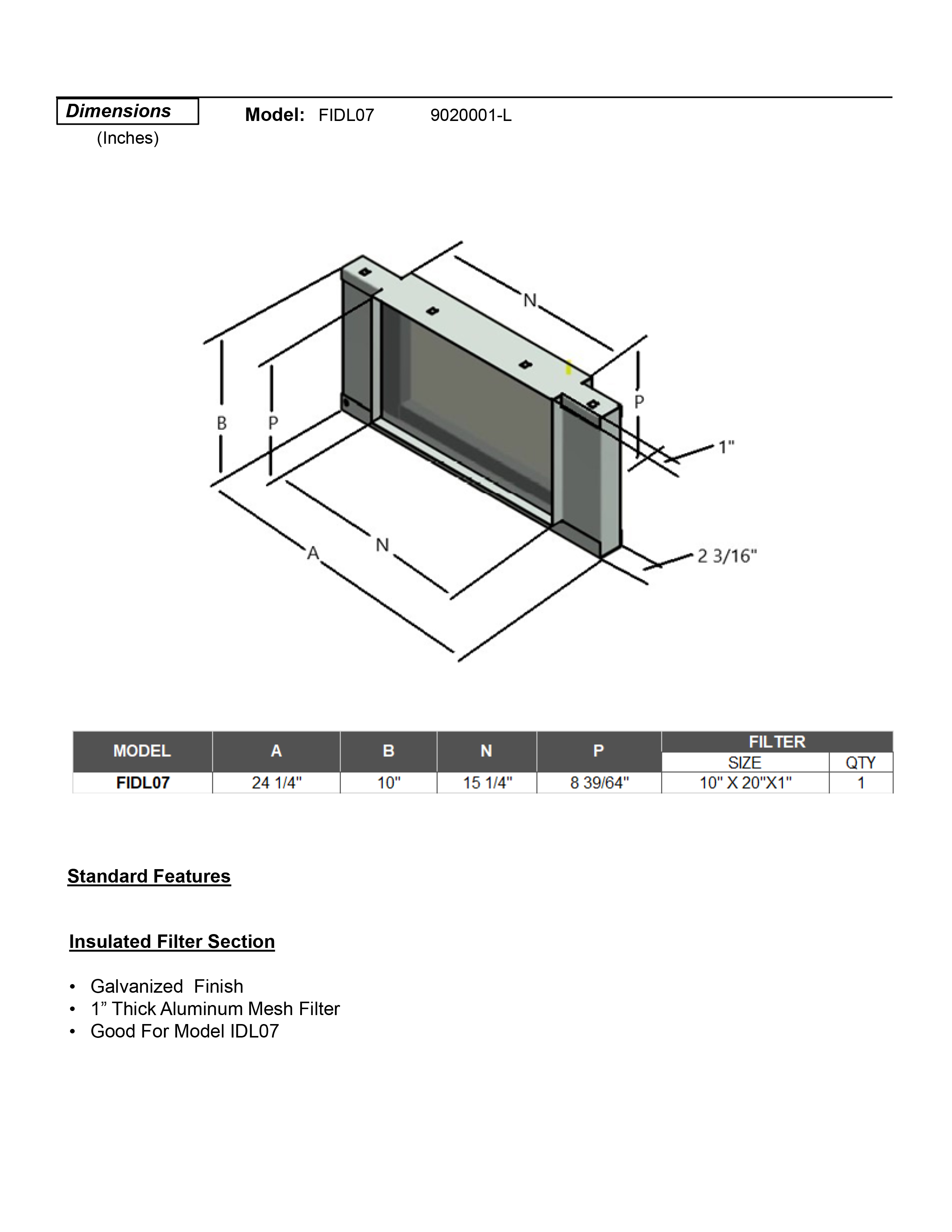 Dimensions
(Inches)

Model: FIDL07 9020001-L

N
P
B
P
1"
A
N
2 3/16"

| MODEL | A | B | N | P | FILTER SIZE | FILTER QTY |
|---|---|---|---|---|---|---|
| FIDL07 | 24 1/4" | 10" | 15 1/4" | 8 39/64" | 10" X 20"X1" | 1 |

Standard Features

Insulated Filter Section

• Galvanized Finish
• 1” Thick Aluminum Mesh Filter
• Good For Model IDL07