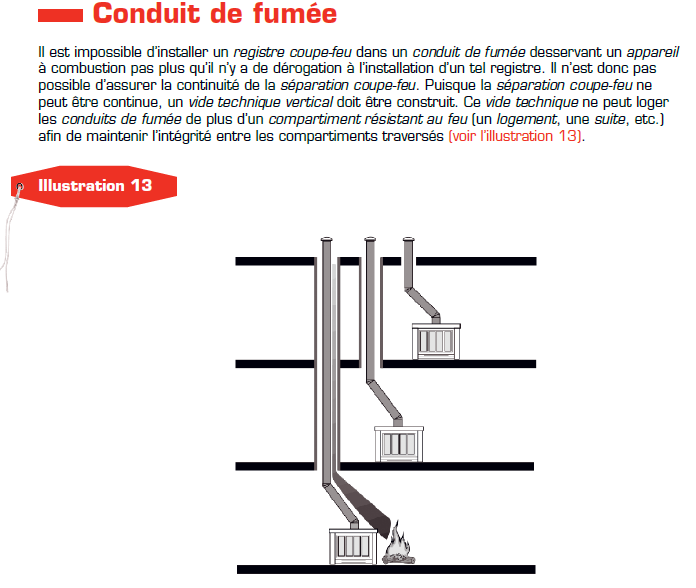 Conduit de fumée

Il est impossible d'installer un registre coupe-feu dans un conduit de fumée desservant un appareil à combustion pas plus qu'il n'y a de dérogation à l'installation d'un tel registre. Il n'est donc pas possible d'assurer la continuité de la séparation coupe-feu. Puisque la séparation coupe-feu ne peut être continue, un vide technique vertical doit être construit. Ce vide technique ne peut loger les conduits de fumée de plus d'un compartiment résistant au feu (un logement, une suite, etc.) afin de maintenir l'intégrité entre les compartiments traversés (voir l'illustration 13).

Illustration 13