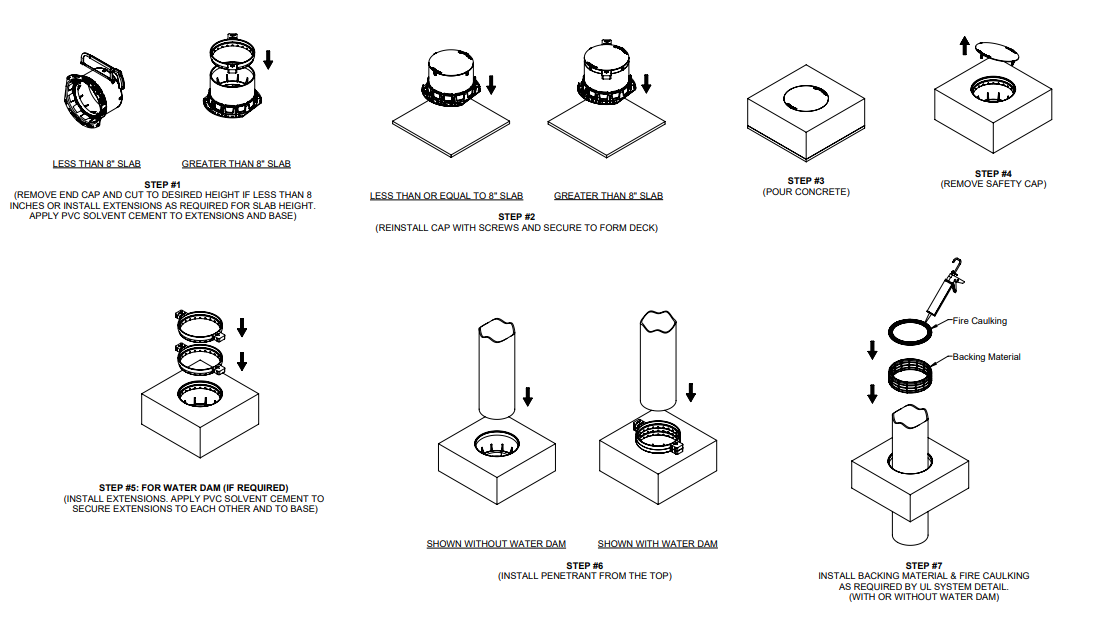 LESS THAN 8" SLAB

GREATER THAN 8" SLAB

STEP #1
(REMOVE END CAP AND CUT TO DESIRED HEIGHT IF LESS THAN 8 INCHES OR INSTALL EXTENSIONS AS REQUIRED FOR SLAB HEIGHT. APPLY PVC SOLVENT CEMENT TO EXTENSIONS AND BASE)

LESS THAN OR EQUAL TO 8" SLAB

GREATER THAN 8" SLAB

STEP #2
(REINSTALL CAP WITH SCREWS AND SECURE TO FORM DECK)

STEP #3
(POUR CONCRETE)

STEP #4
(REMOVE SAFETY CAP)

STEP #5: FOR WATER DAM (IF REQUIRED)
(INSTALL EXTENSIONS. APPLY PVC SOLVENT CEMENT TO SECURE EXTENSIONS TO EACH OTHER AND TO BASE)

SHOWN WITHOUT WATER DAM

SHOWN WITH WATER DAM

STEP #6
(INSTALL PENETRANT FROM THE TOP)

Fire Caulking

Backing Material

STEP #7
INSTALL BACKING MATERIAL & FIRE CAULKING AS REQUIRED BY UL SYSTEM DETAIL.
(WITH OR WITHOUT WATER DAM)